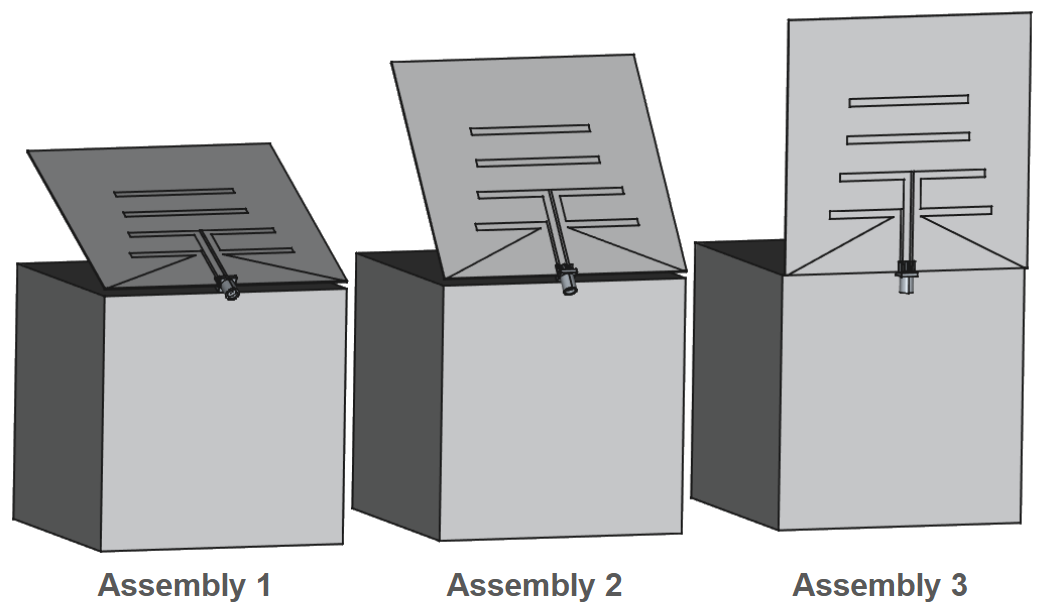 Assembly 1

Assembly 2

Assembly 3