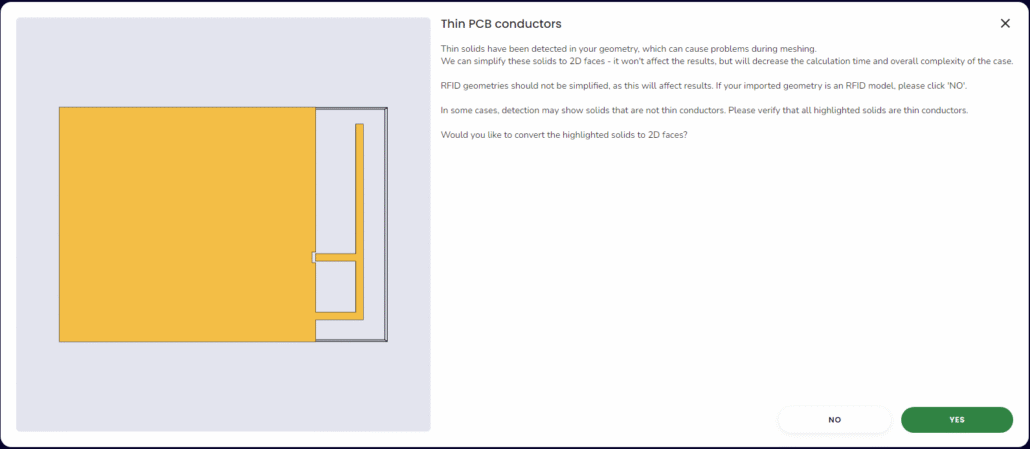 Thin PCB conductors

Thin solids have been detected in your geometry, which can cause problems during meshing.
We can simplify these solids to 2D faces - it won't affect the results, but will decrease the calculation time and overall complexity of the case.

RFID geometries should not be simplified, as this will affect results. If your imported geometry is an RFID model, please click 'NO'.

In some cases, detection may show solids that are not thin conductors. Please verify that all highlighted solids are thin conductors.

Would you like to convert the highlighted solids to 2D faces?

NO

YES