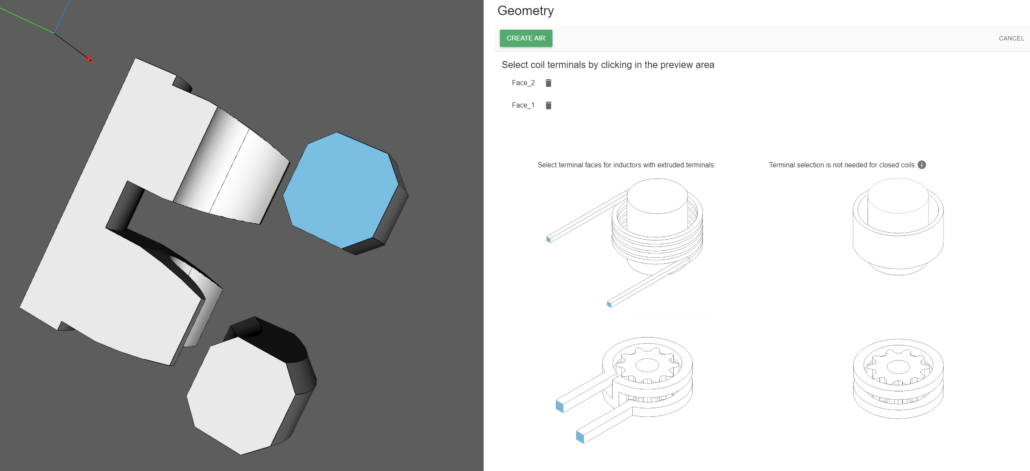 Geometry

CREATE AIR

CANCEL

Select coil terminals by clicking in the preview area

Face_2

Face_1

Select terminal faces for inductors with extruded terminals:

Terminal selection is not needed for closed coils: